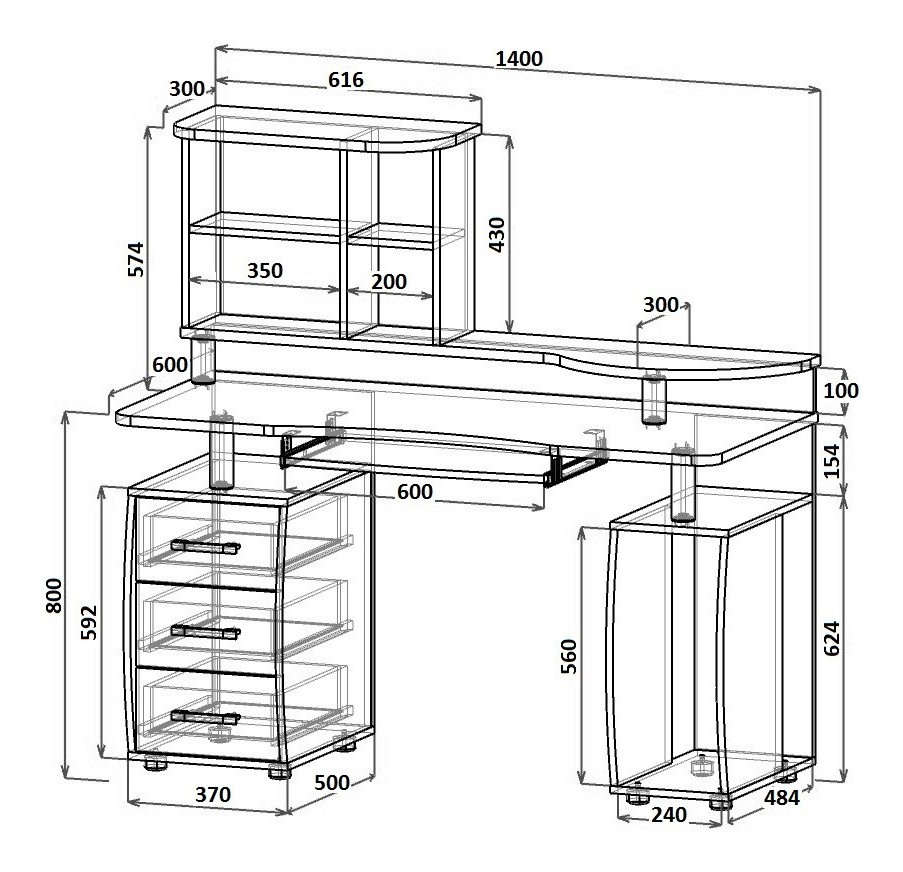 1400
300
616
574
430
350
200
300
600
100
154
600
800
592
560
624
370
500
240
484