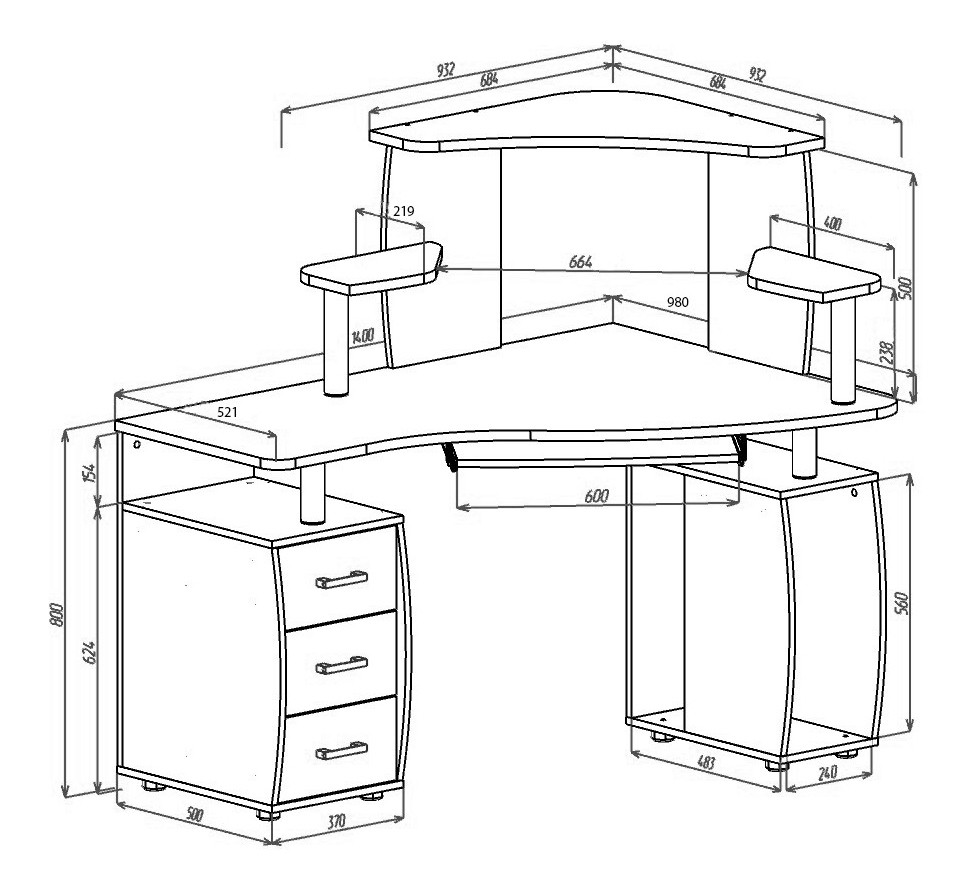 932
684
684
932
219
400
664
500
980
1400
238
521
154
600
800
624
560
483
240
500
370