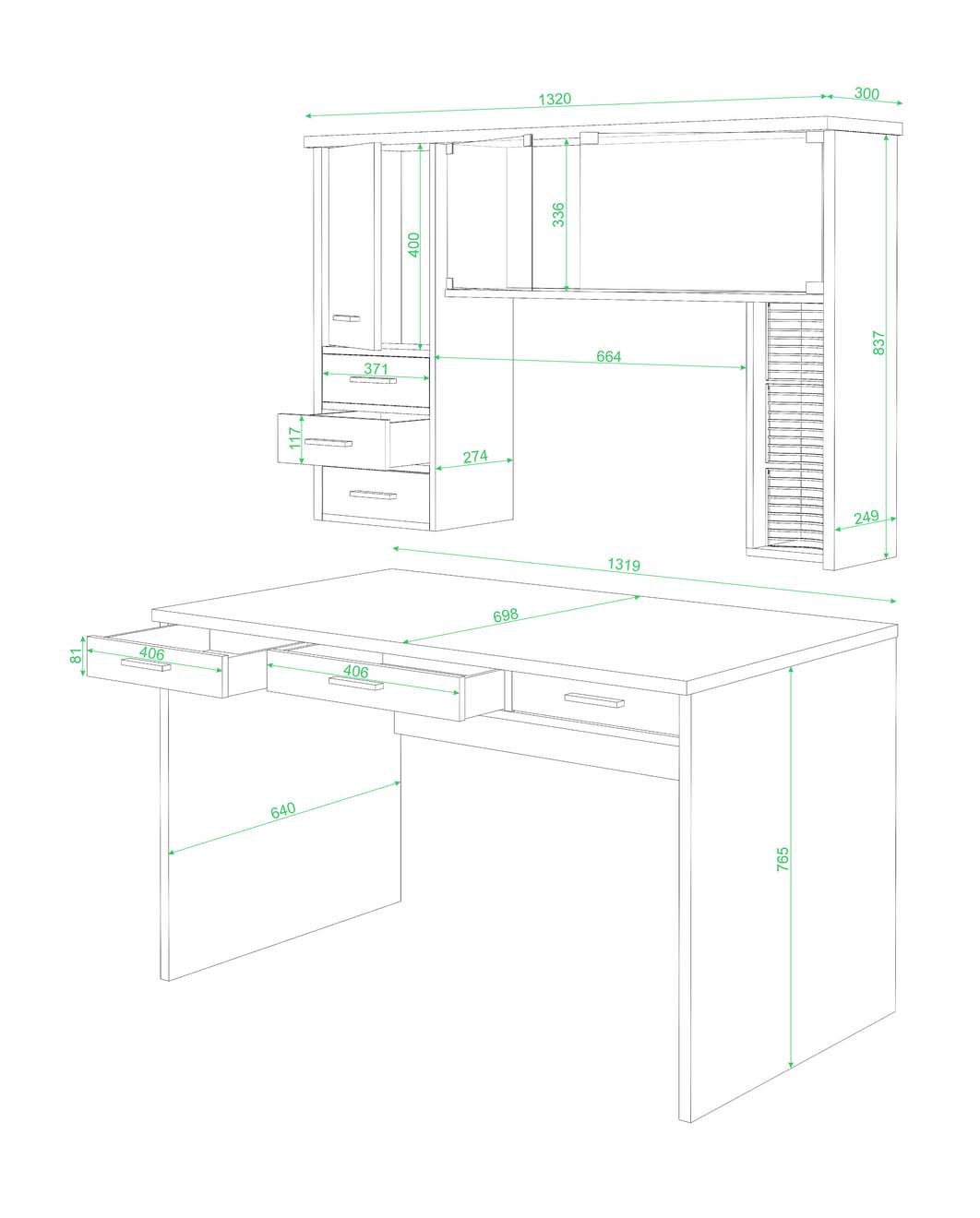 1320
300
400
336
837
371
664
117
274
249
1319
698
81
406
406
640
765