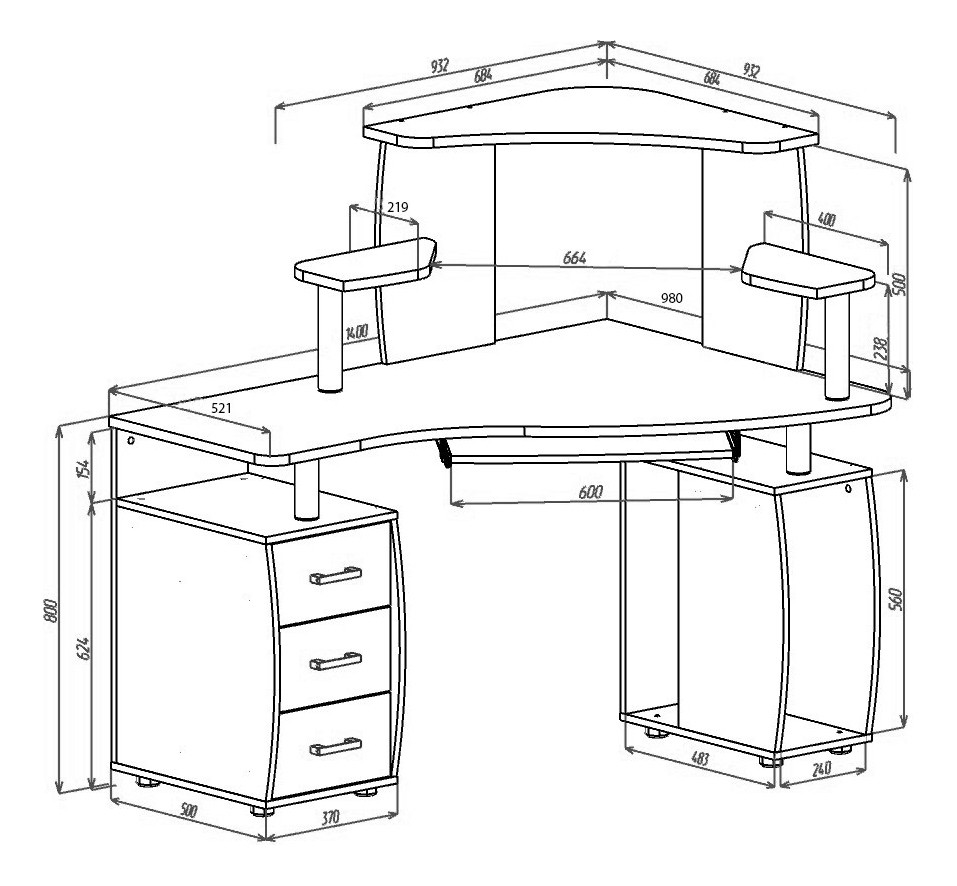 932
684
684
932
219
400
664
500
980
1400
238
521
154
600
800
624
560
483
240
500
370