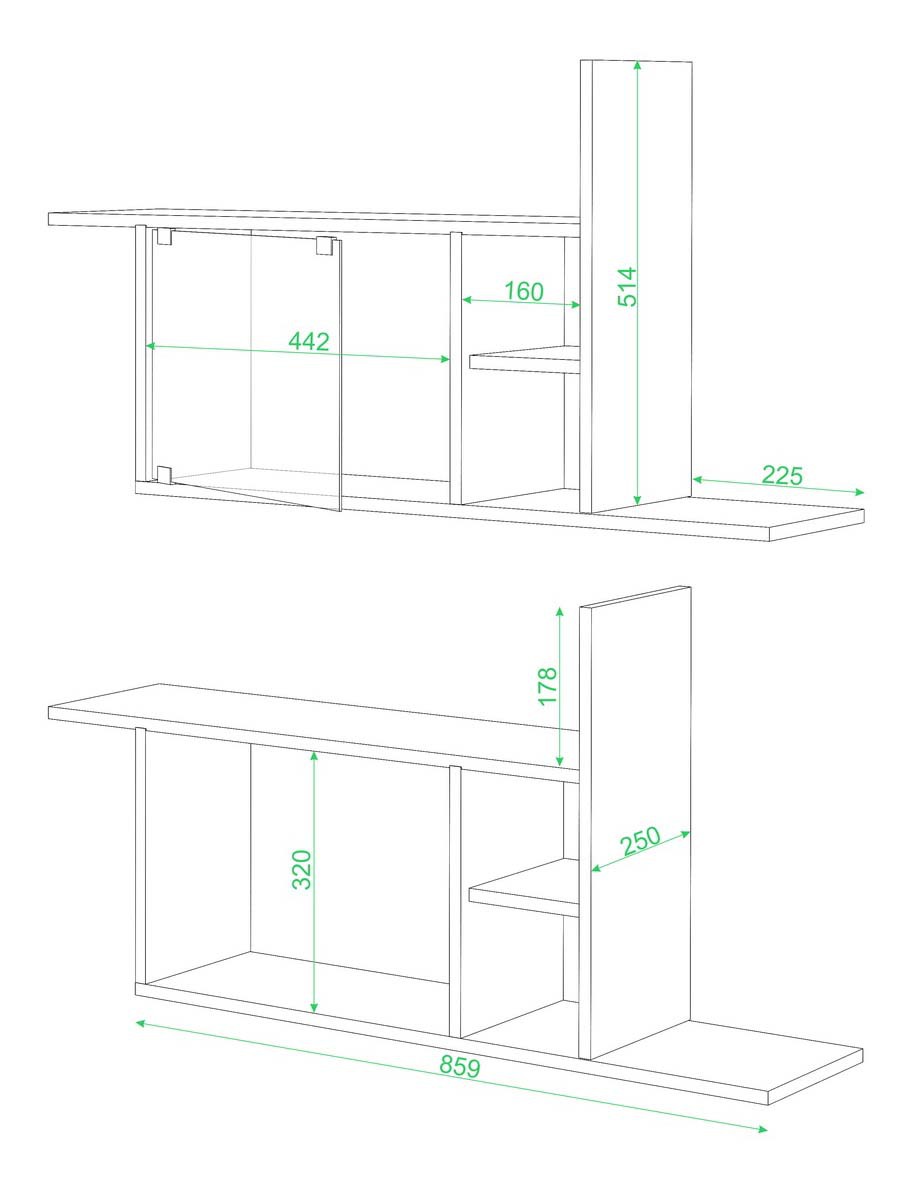 160
514
442
225
178
250
320
859