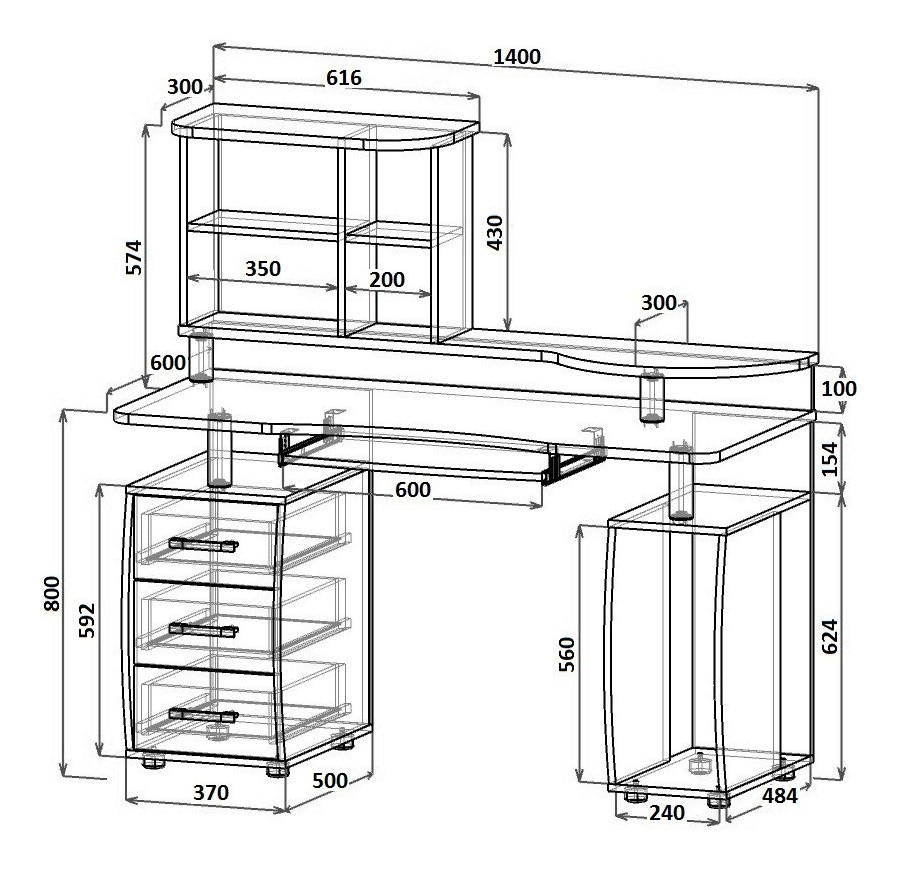 1400
300
616
574
430
350
200
300
600
100
154
600
800
592
560
624
370
500
240
484