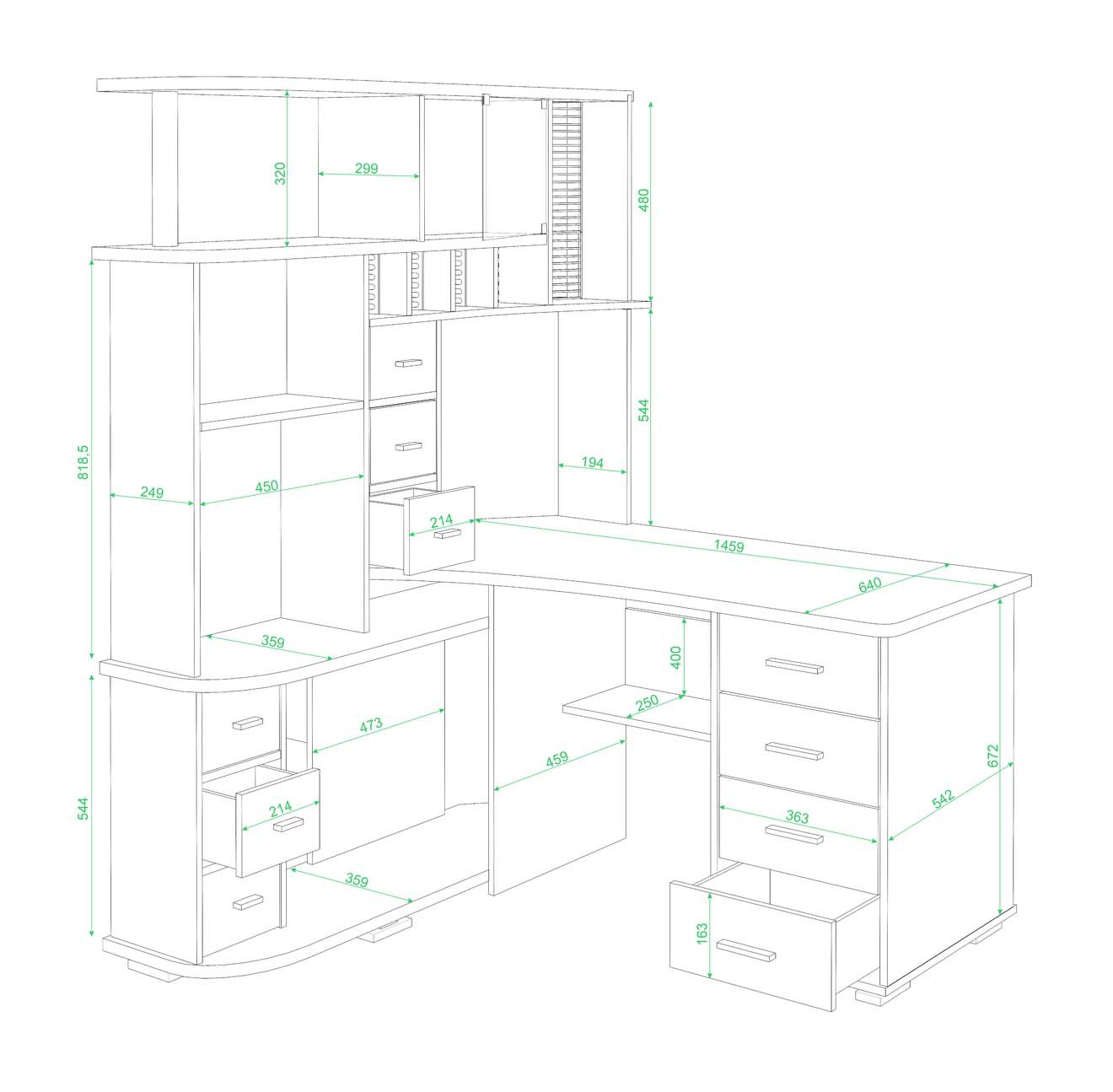 320
299
480
818,5
249
450
544
194
214
1459
640
359
400
250
473
459
672
542
363
544
214
359
163